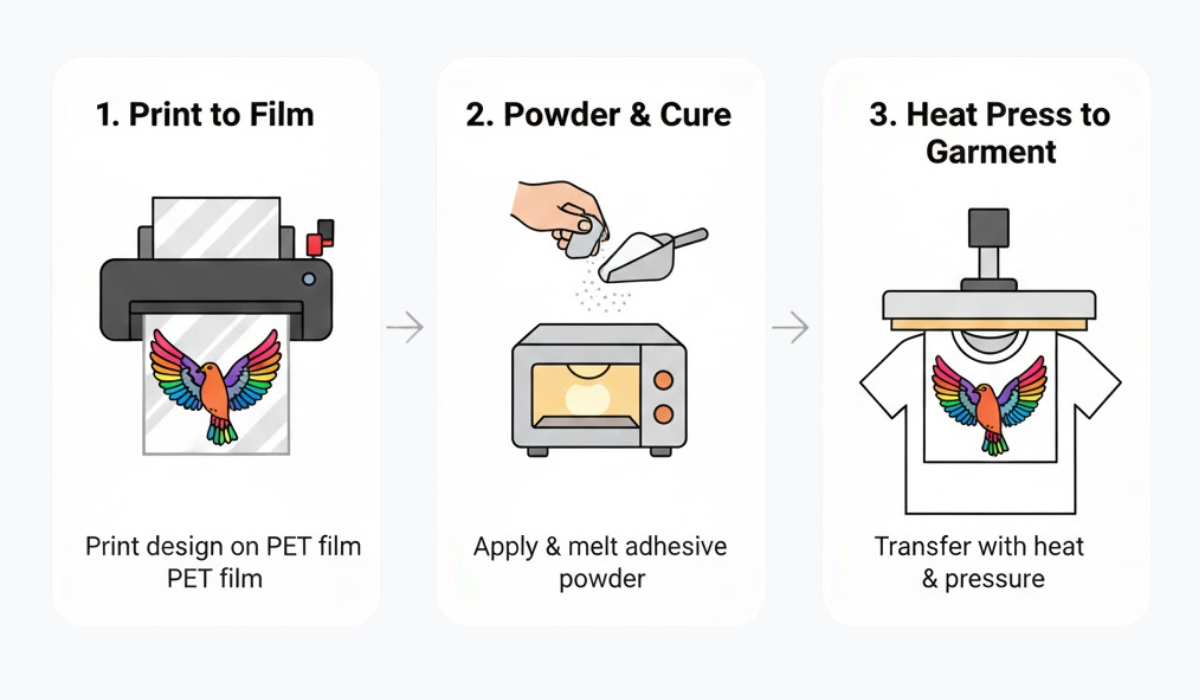 1. Print to Film

Print design on PET film PET film

2. Powder & Cure

Apply & melt adhesive powder

3. Heat Press to Garment

Transfer with heat & pressure